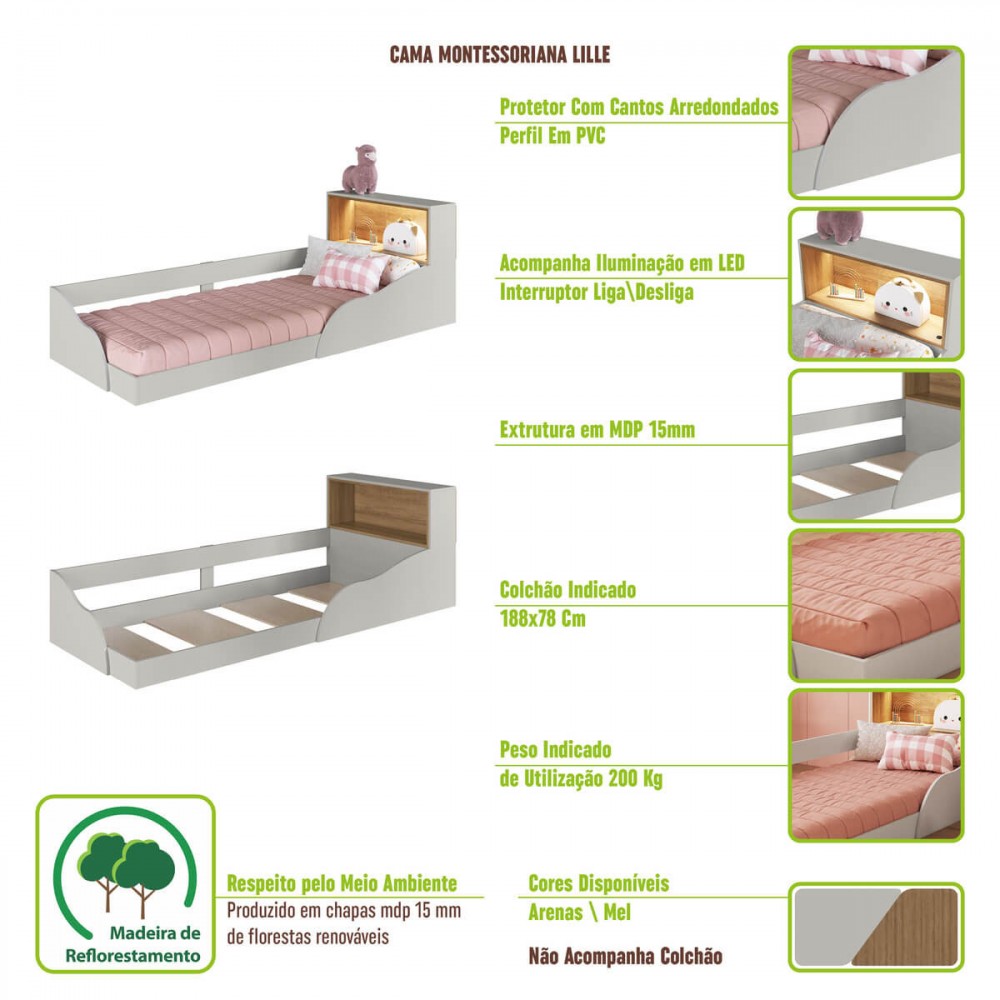 CAMA MONTESSORIANA LILLE

Protetor Com Cantos Arredondados
Perfil Em PVC

Acompanha Iluminação em LED
Interruptor Liga\Desliga

Extrutura em MDP 15mm

Colchão Indicado
188x78 Cm

Peso Indicado
de Utilização 200 Kg

Madeira de Reflorestamento

Respeito pelo Meio Ambiente
Produzido em chapas mdp 15 mm de florestas renováveis

Cores Disponíveis
Arenas \ Mel

Não Acompanha Colchão